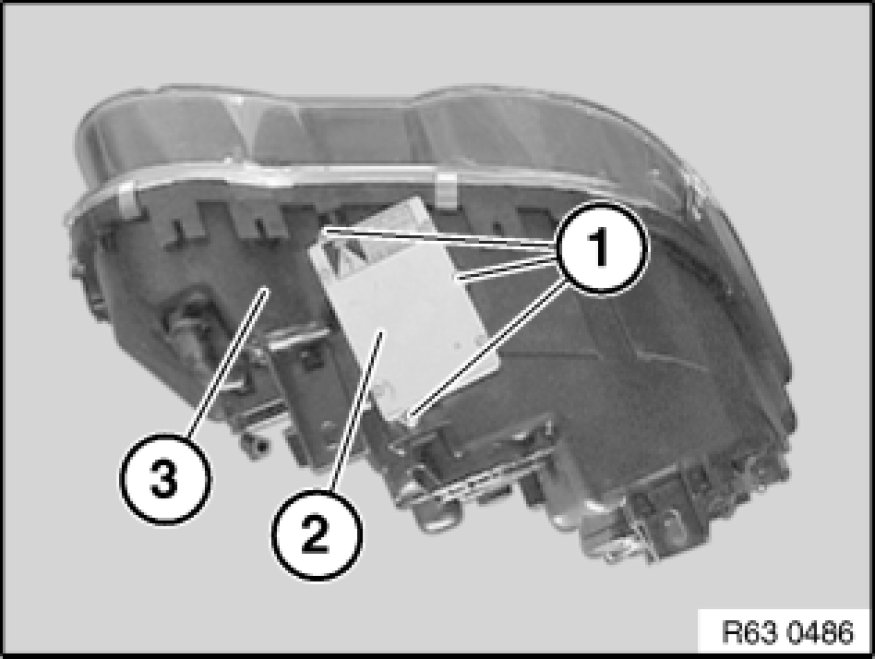 1
3
2
R63 0486