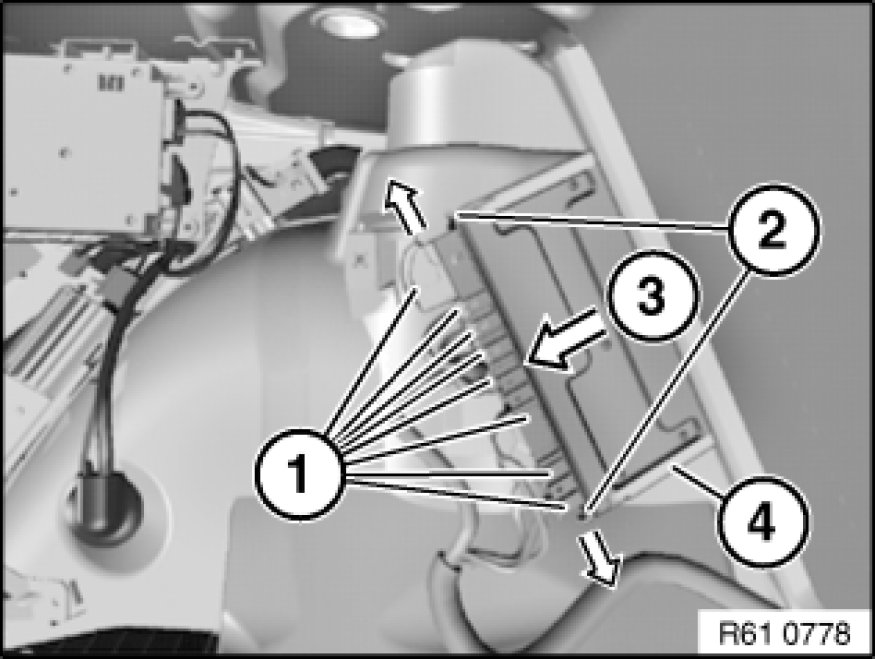 2
3
1
4
R61 0778