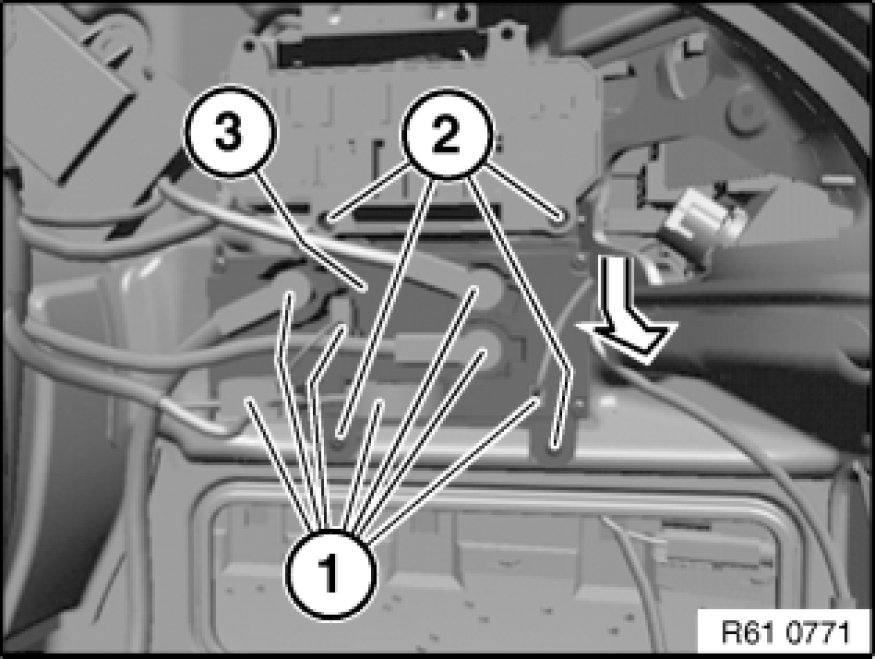 3
2
1
R61 0771