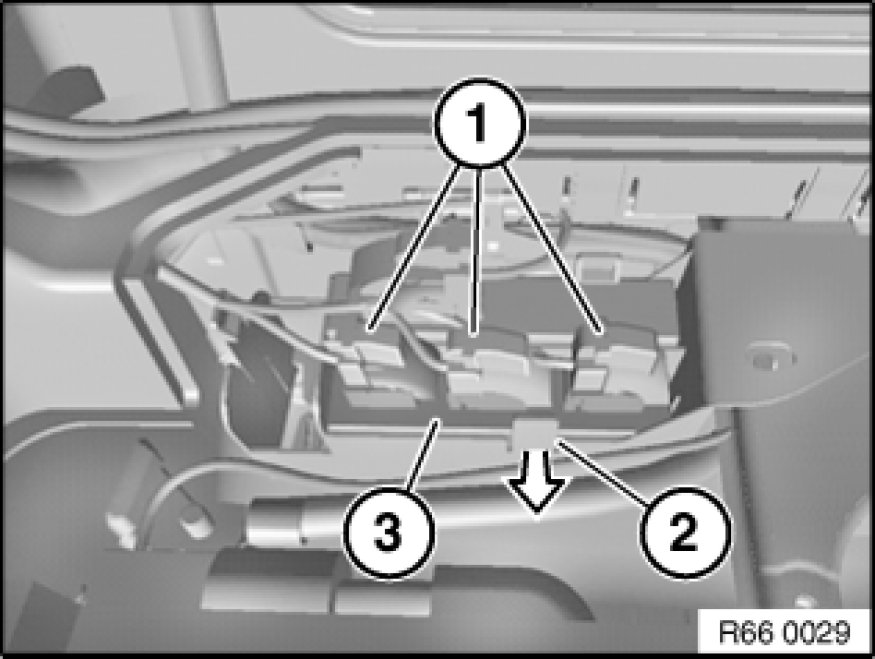 1
3
2
R66 0029