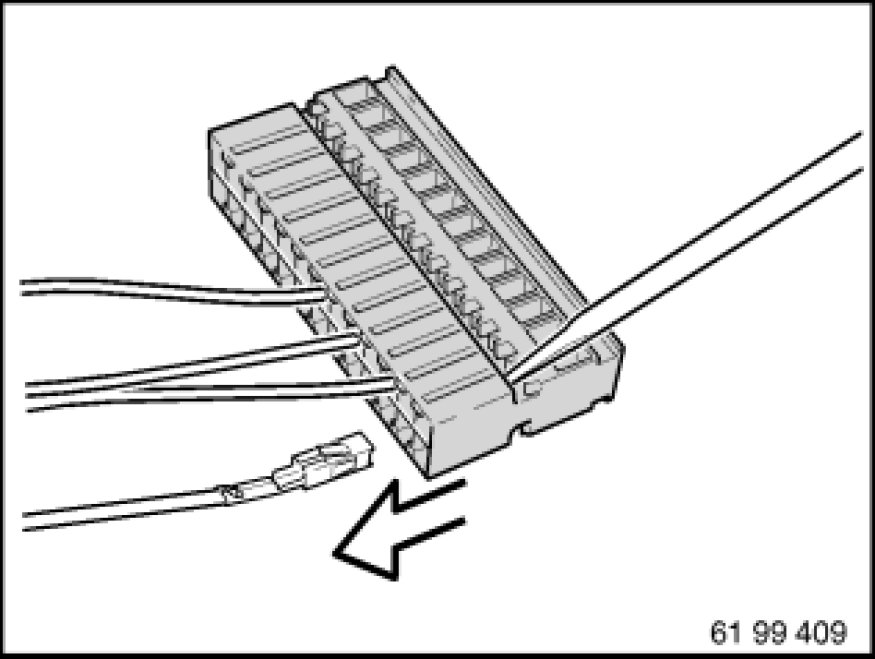 61 99 409