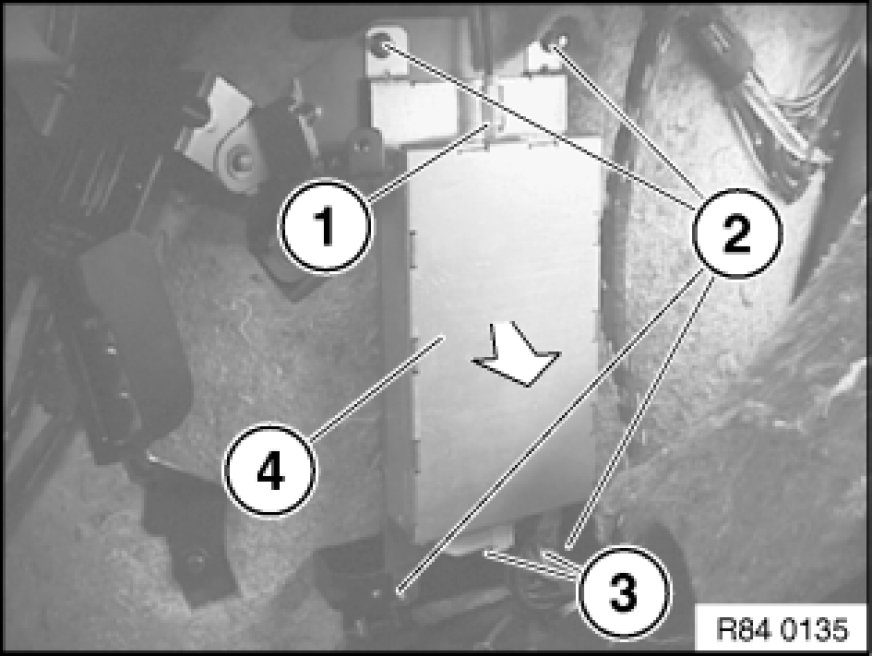 1
2
4
3
R84 0135