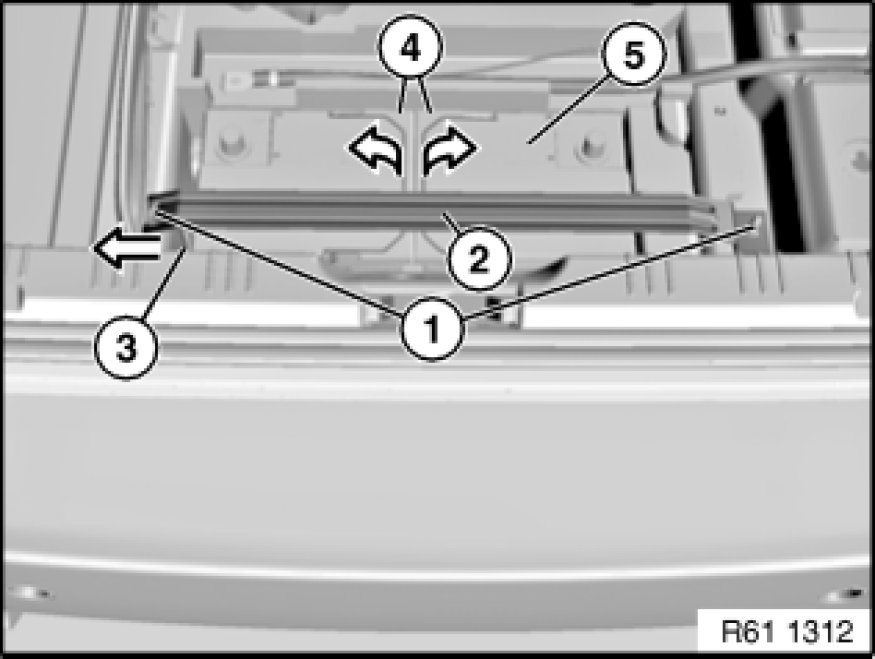 4
5
2
3
1
R61 1312