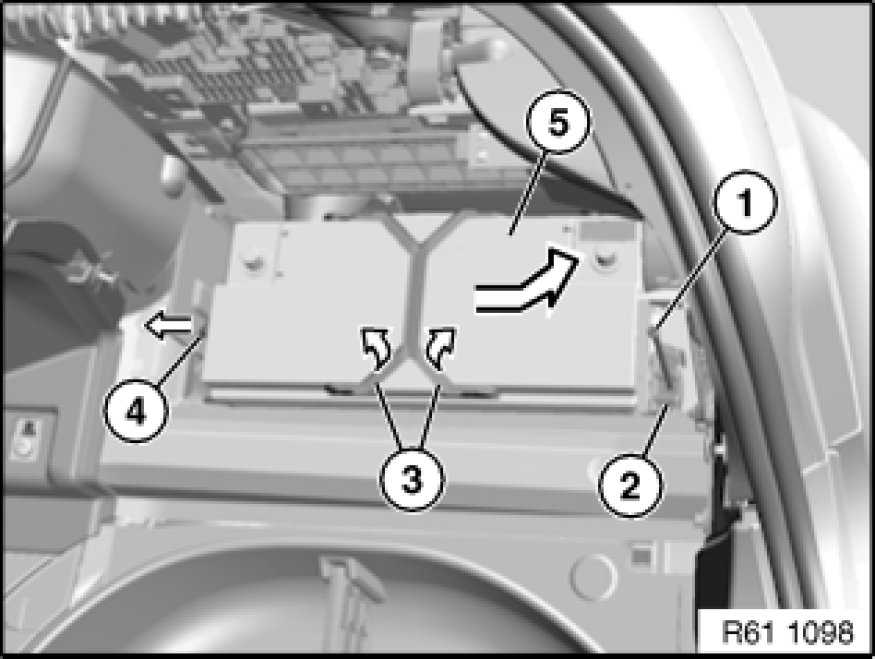 5
1
4
3
2
R61 1098