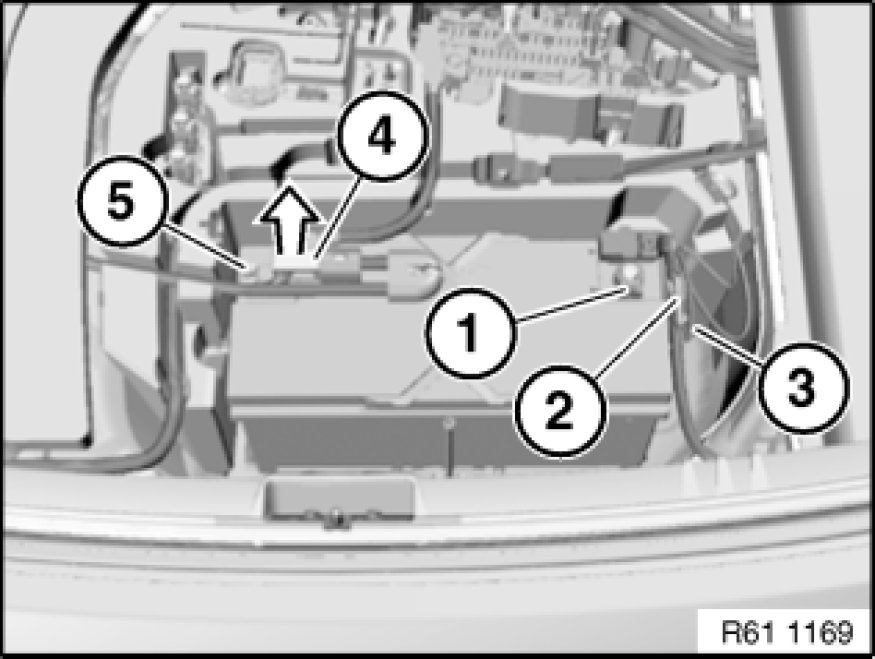 5
4
1
2
3
R61 1169