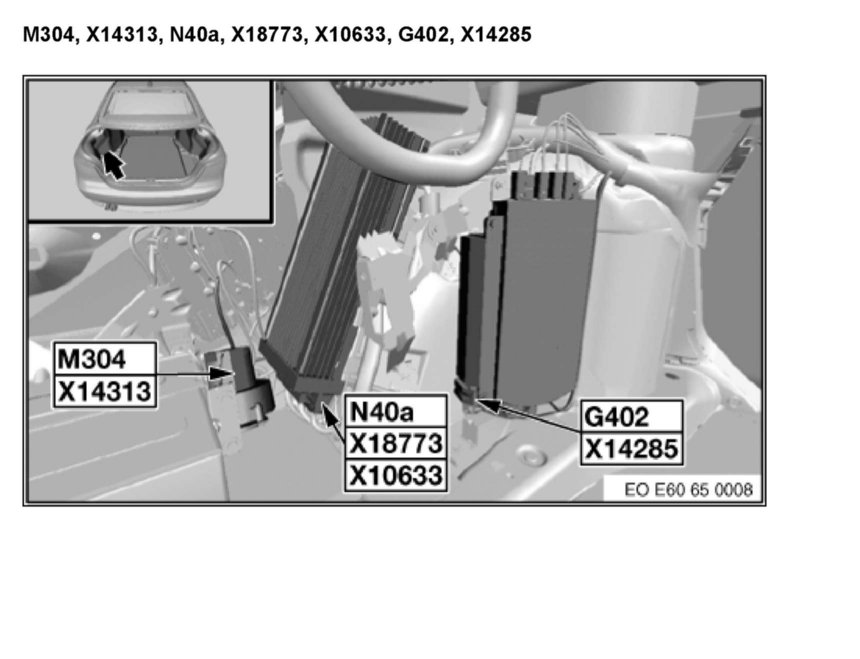 M304, X14313, N40a, X18773, X10633, G402, X14285

M304
X14313

N40a
X18773
X10633

G402
X14285

EO E60 65 0008