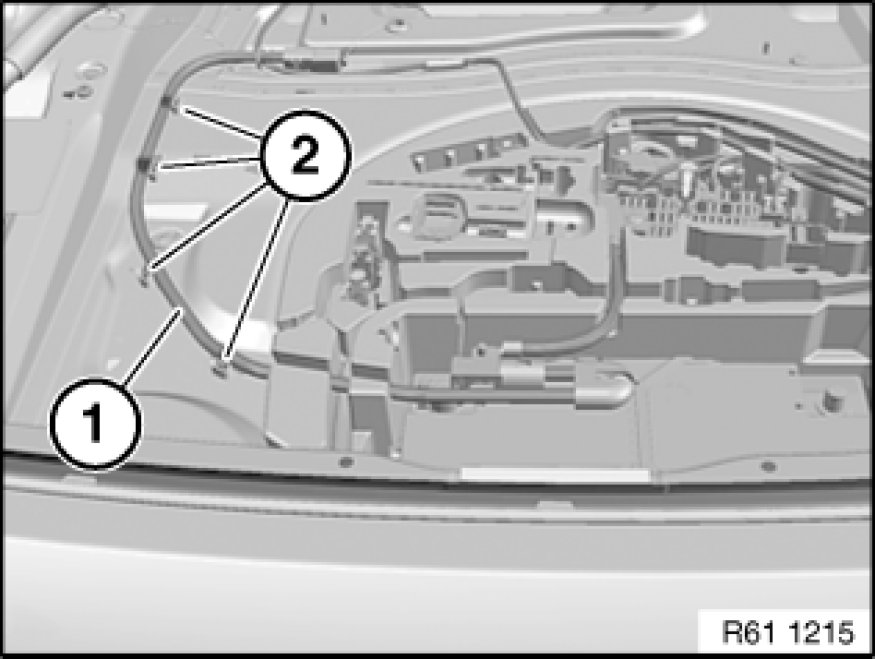 2

1

R61 1215