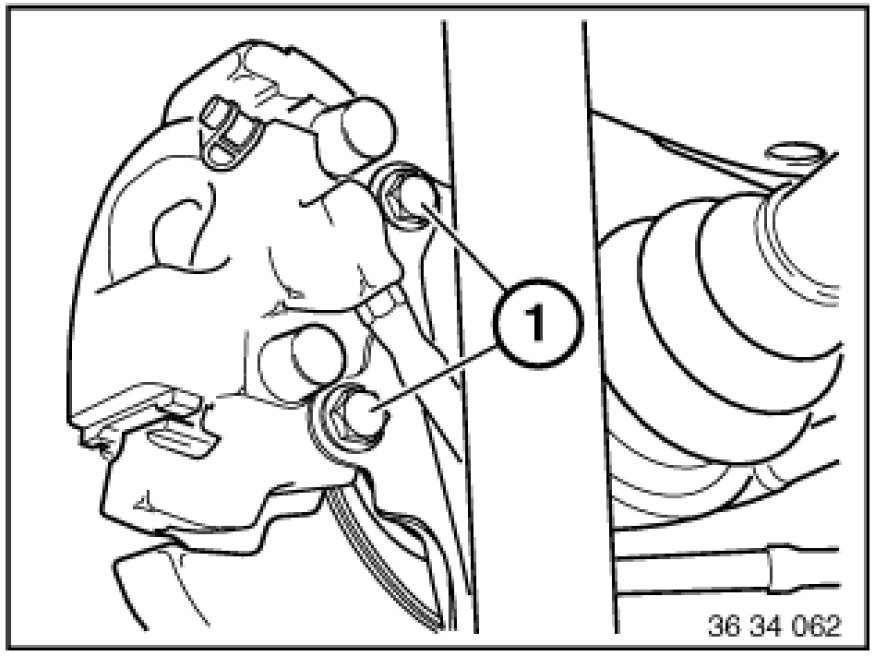 1

36 34 062