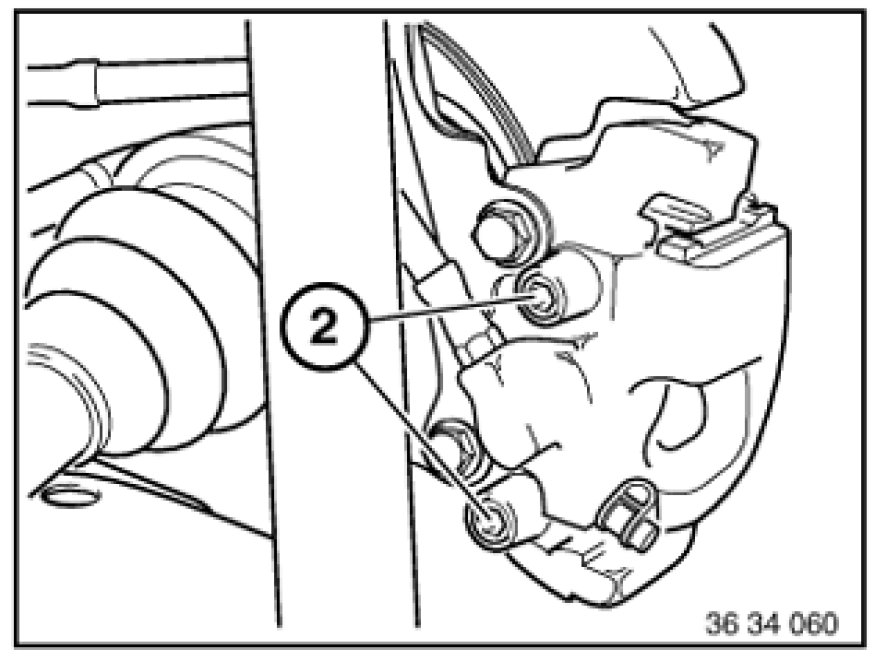 2

36 34 060