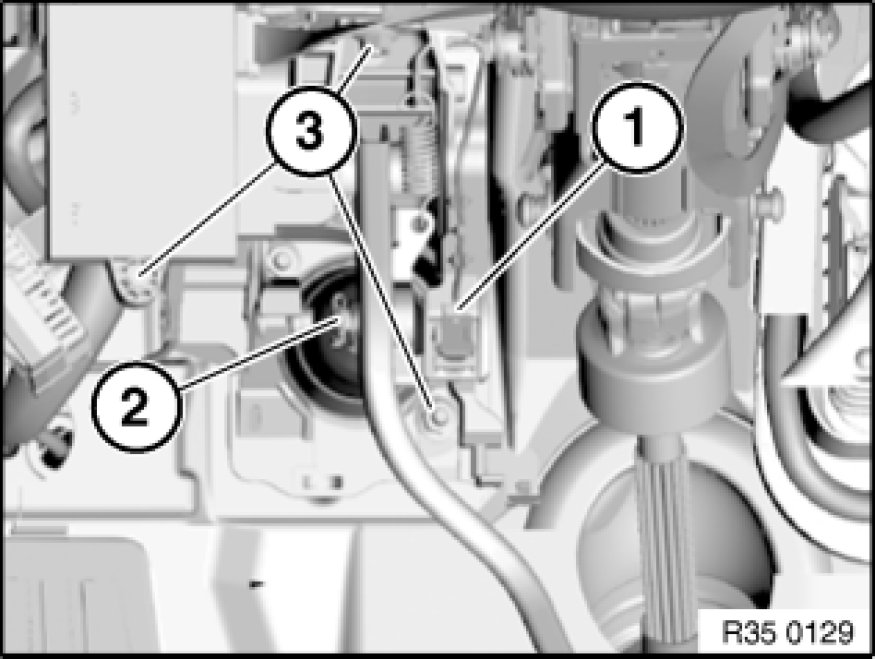 3
1
2
R35 0129