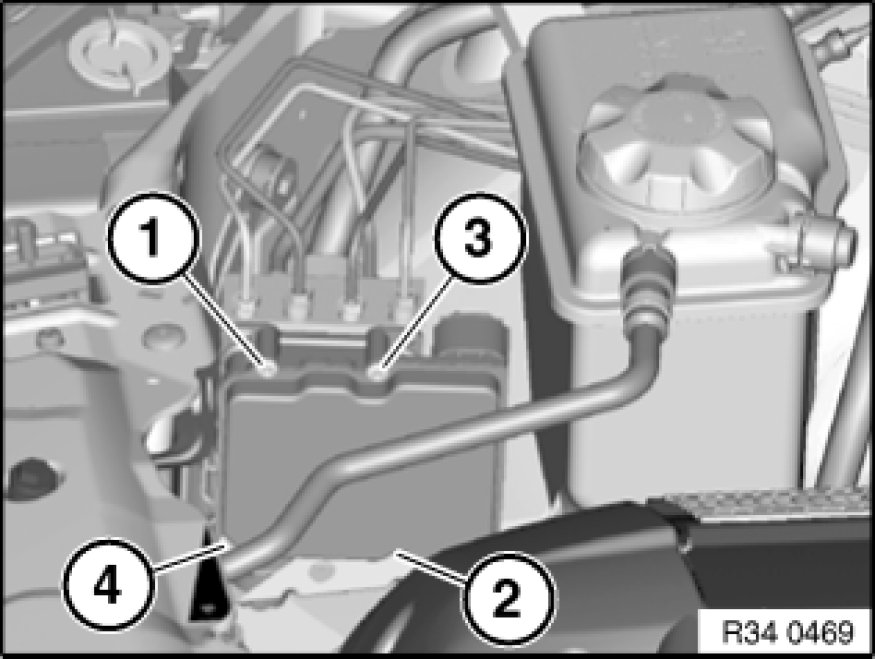 1
3
4
2
R34 0469