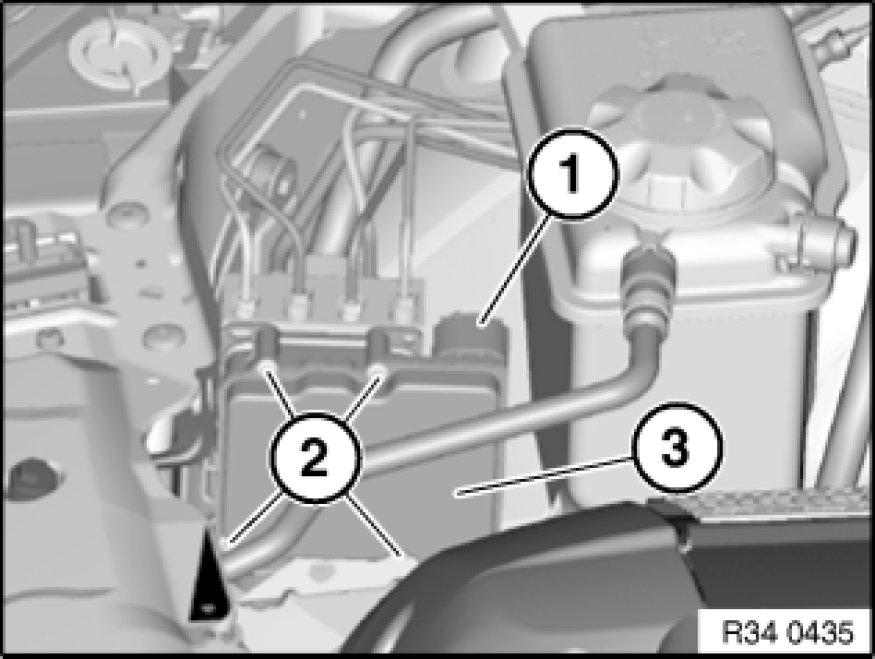 1
2
3
R34 0435