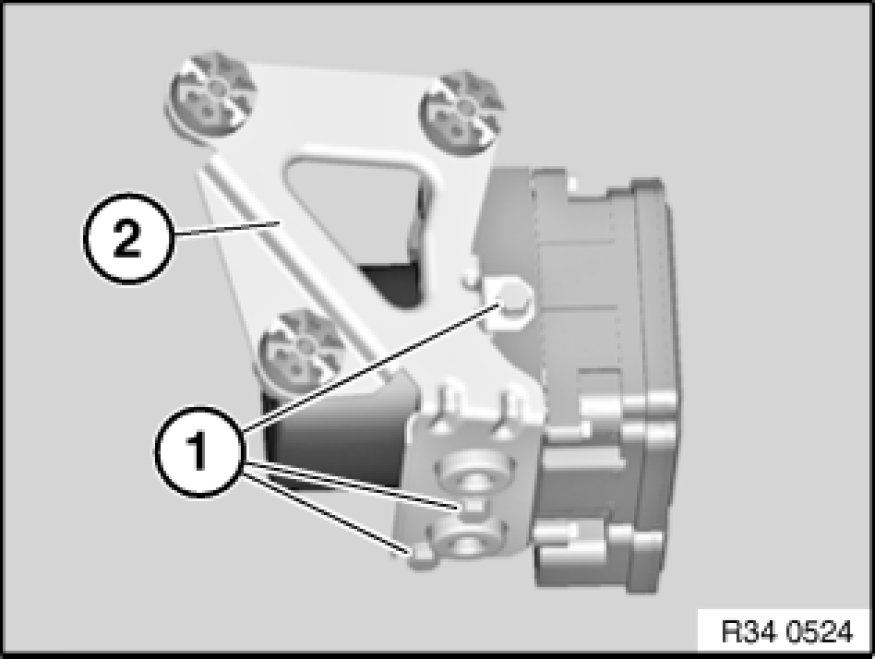 2

1

R34 0524