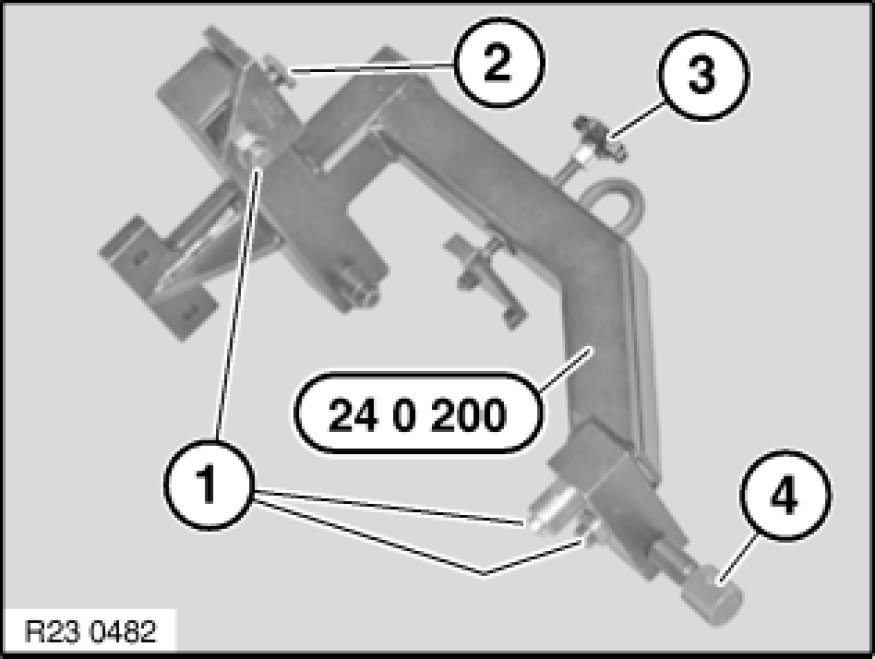 2
3
24 0 200
1
4
R23 0482