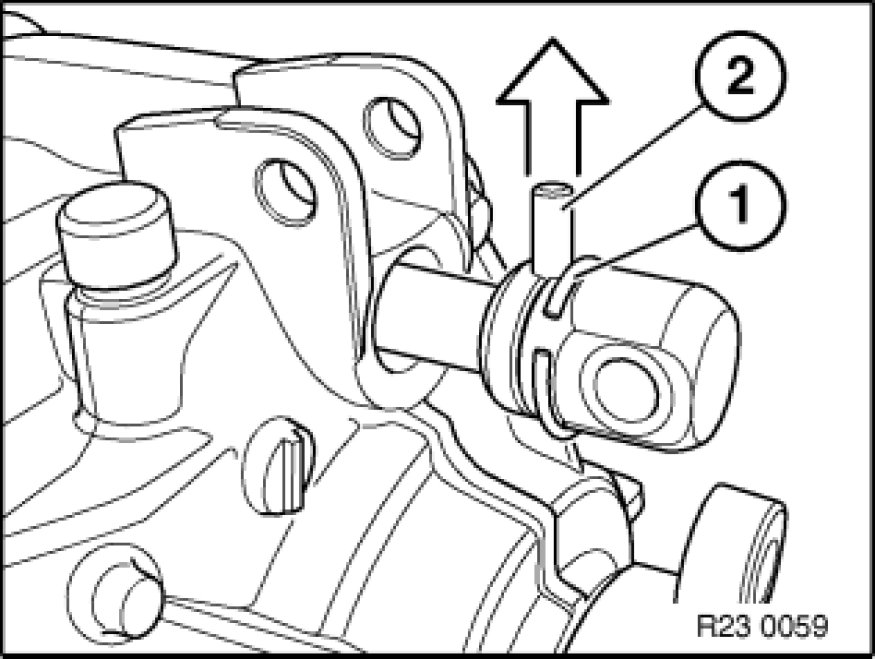 2
1
R23 0059