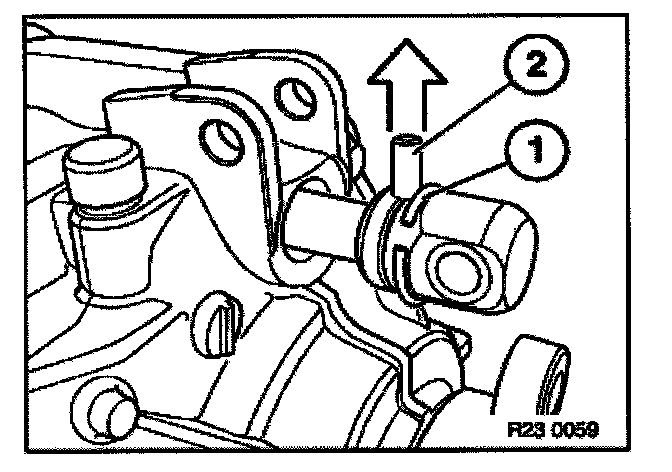 2
1
R23 0059