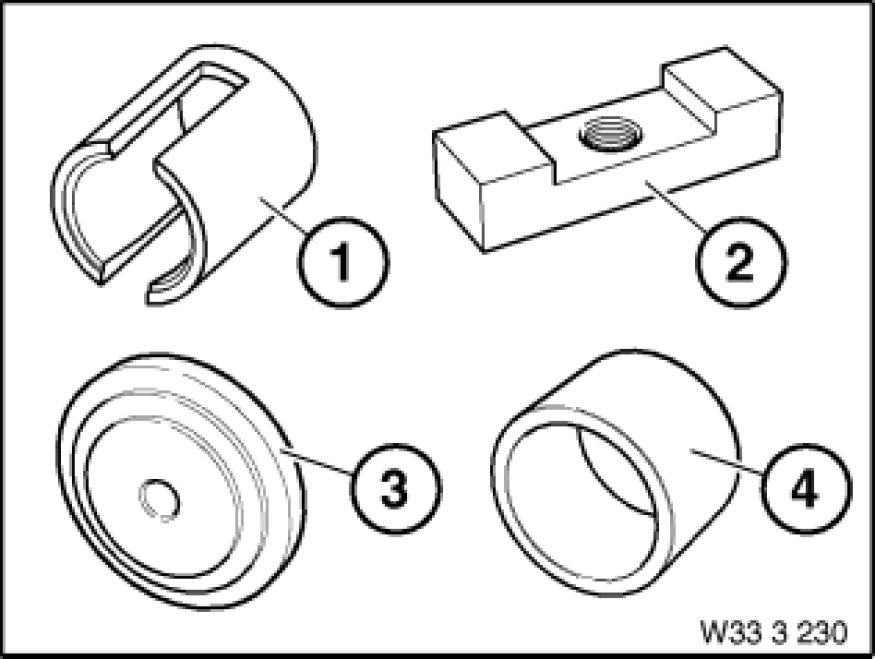 1
2
3
4
W33 3 230