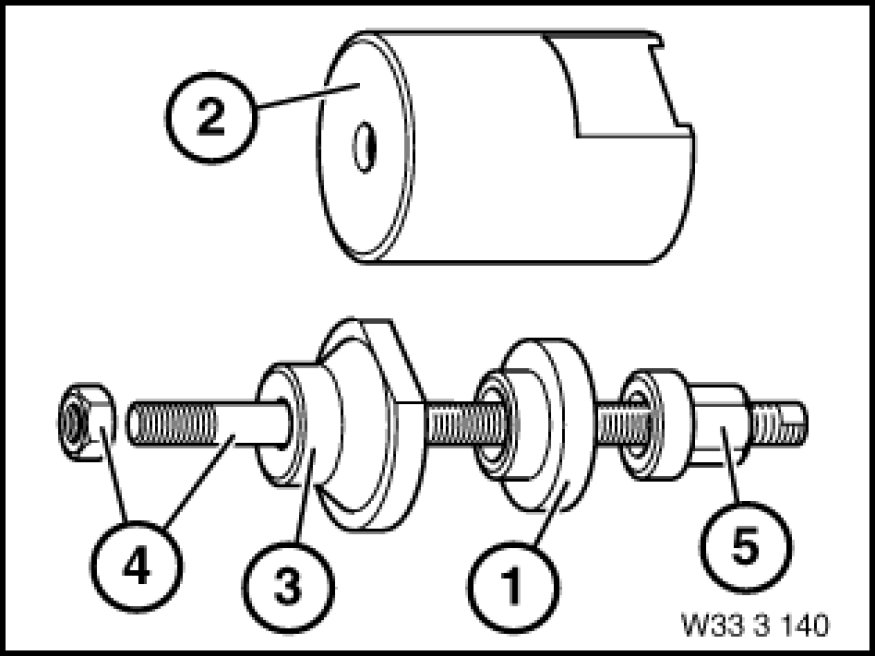 2

4

3

1

5

W33 3 140