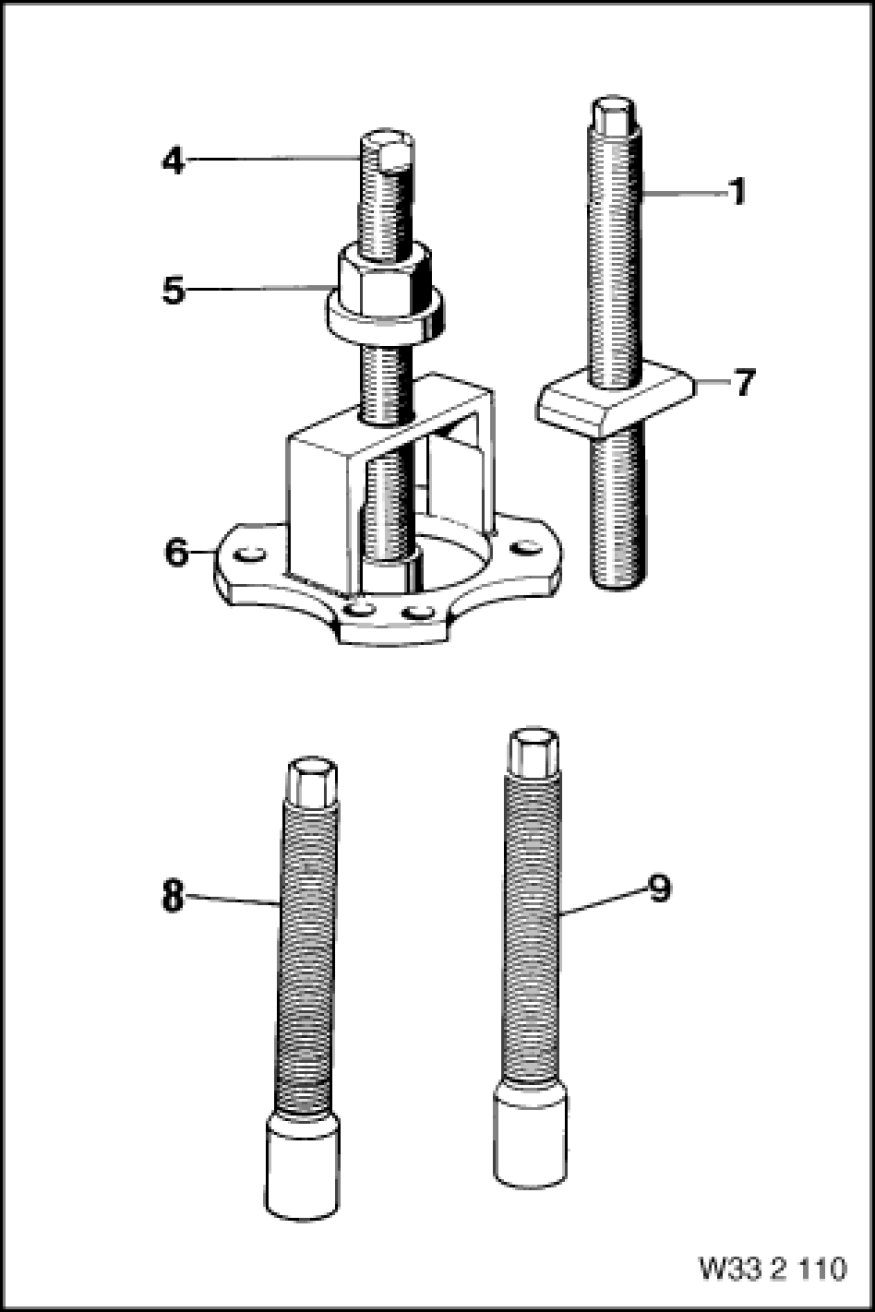 4
1
5
7
6
8
9
W33 2 110