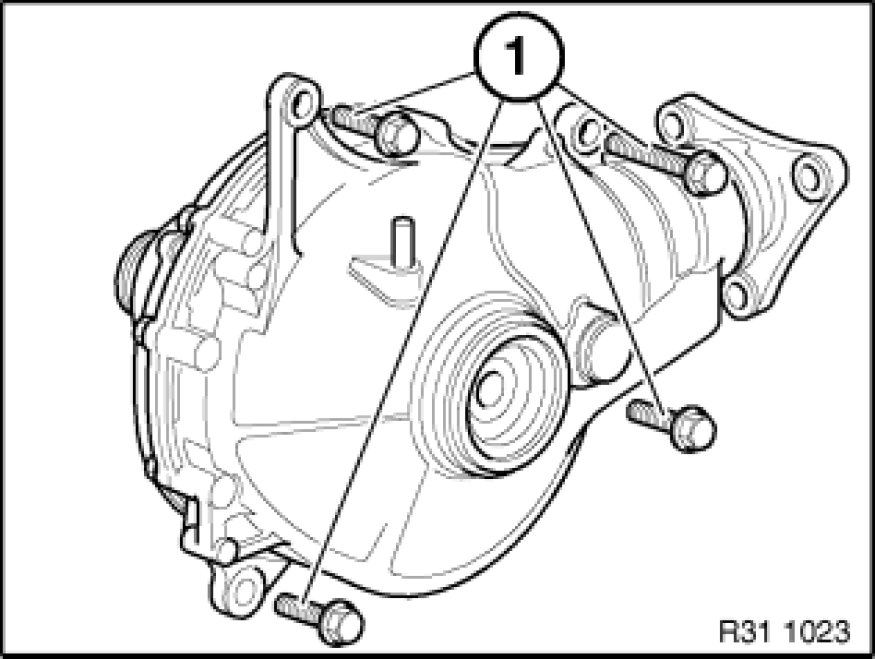 1

R31 1023