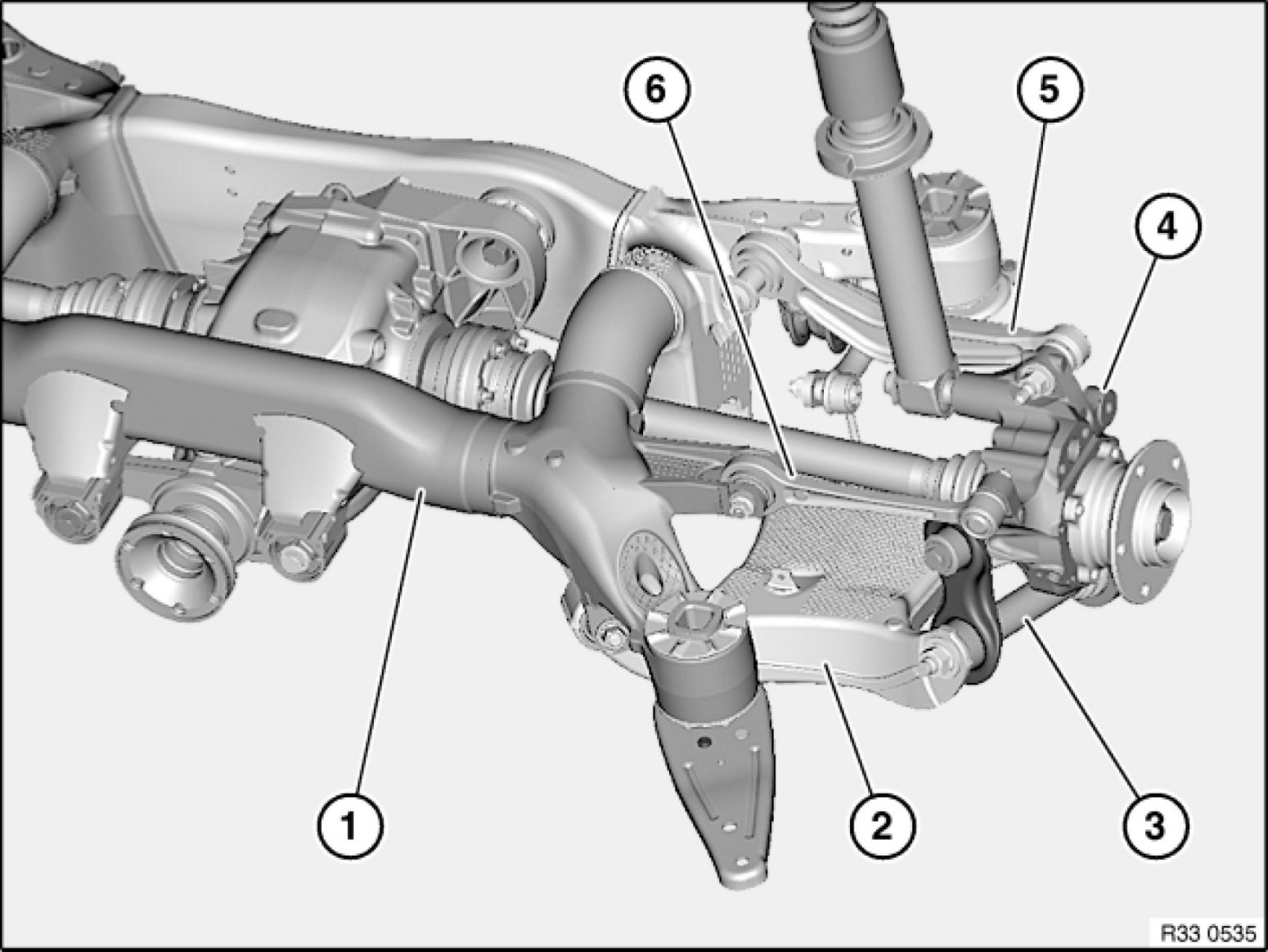 6
5
4
1
2
3
R33 0535