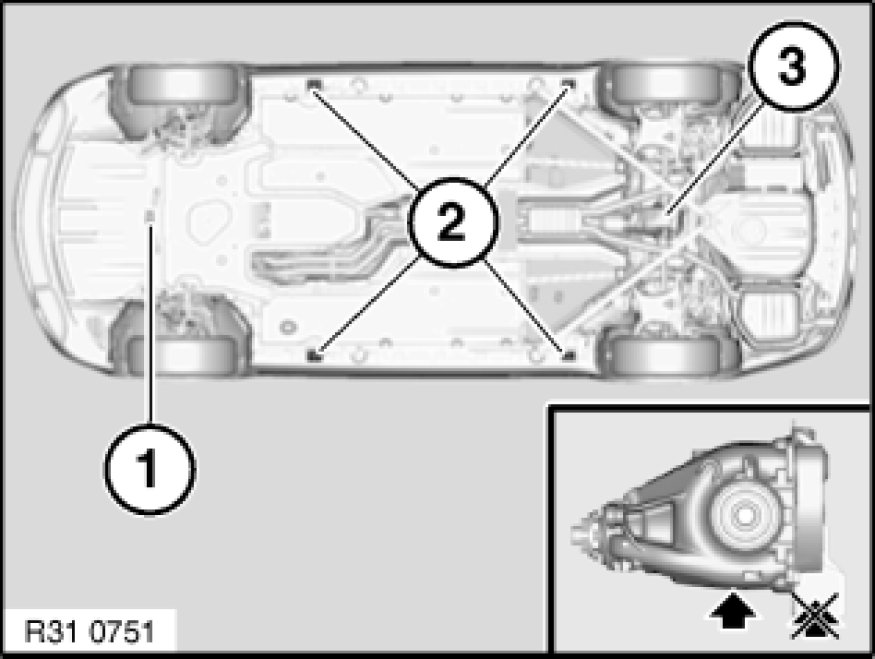 3
2
1
R31 0751