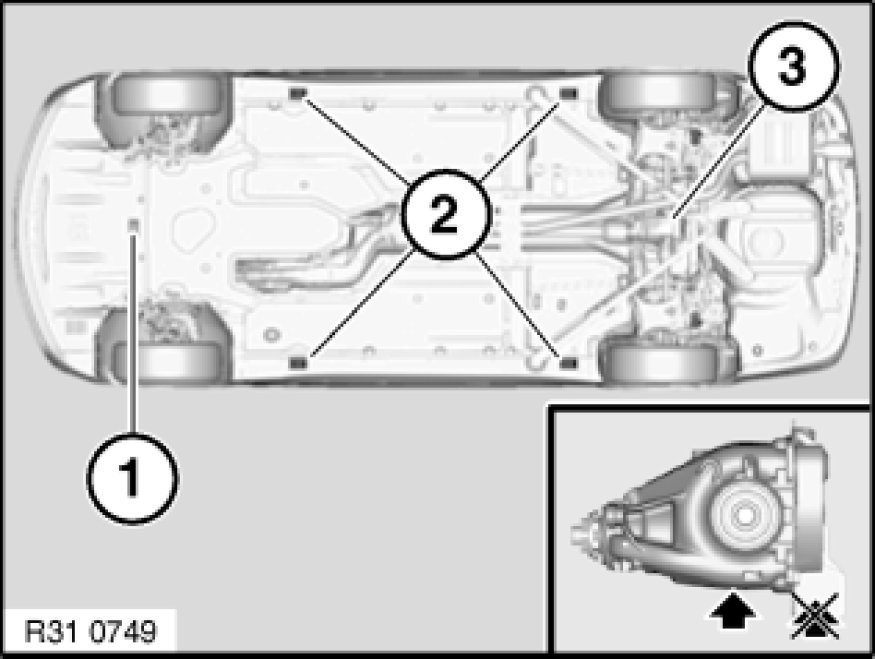 3
2
1
R31 0749