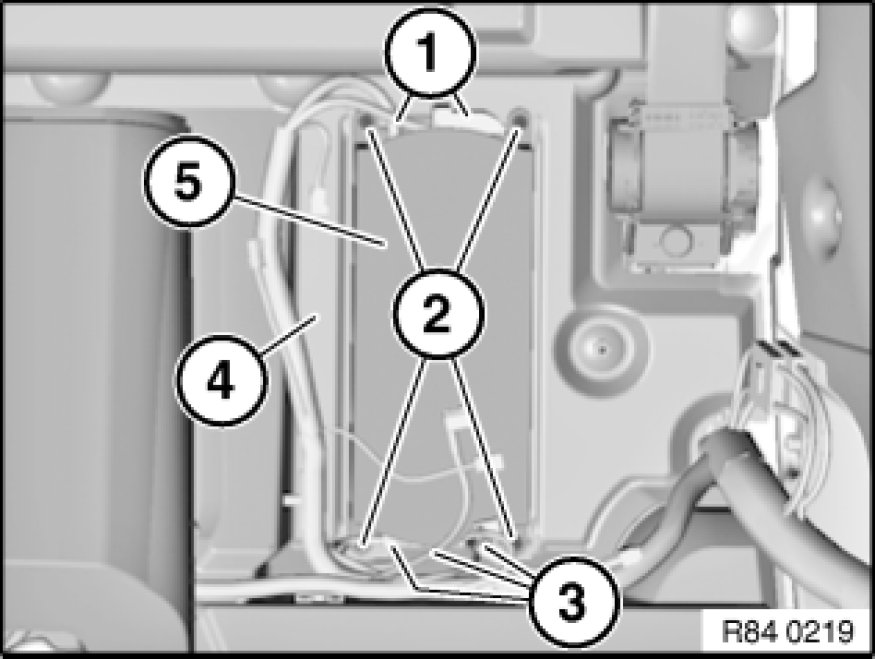 1
5
2
4
3
R84 0219