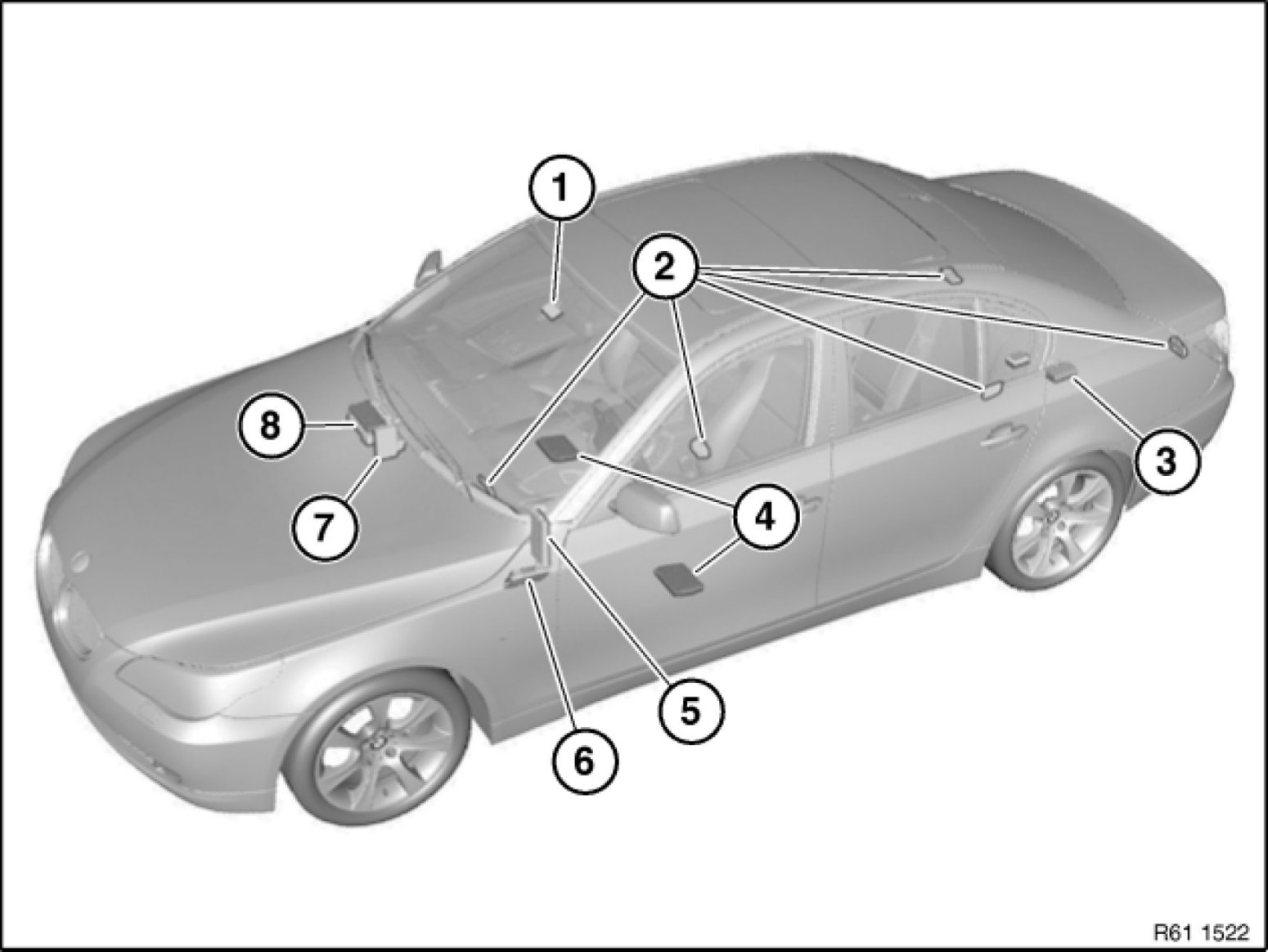 1
2
8
3
7
4
5
6
R61 1522