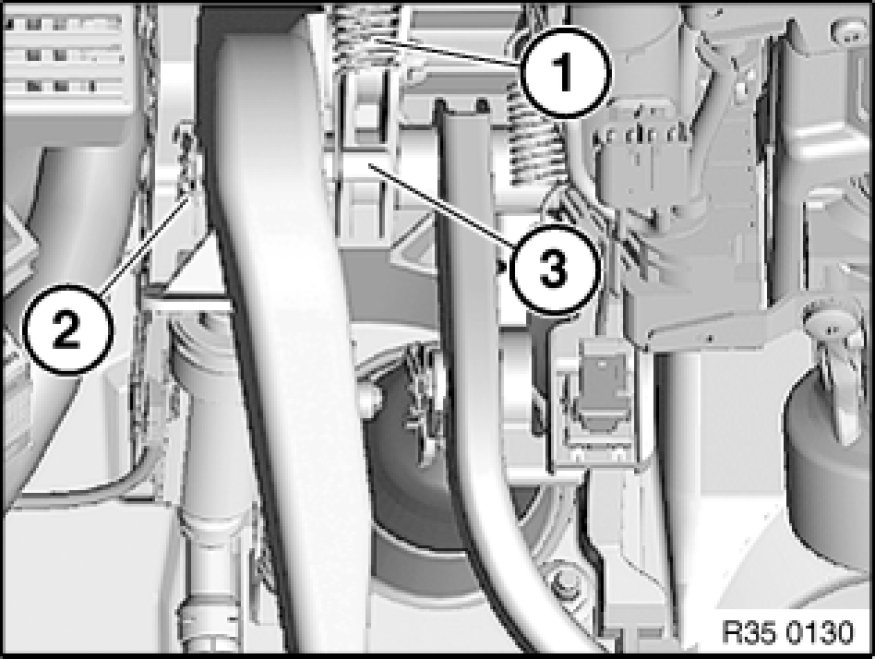 1
2
3
R35 0130