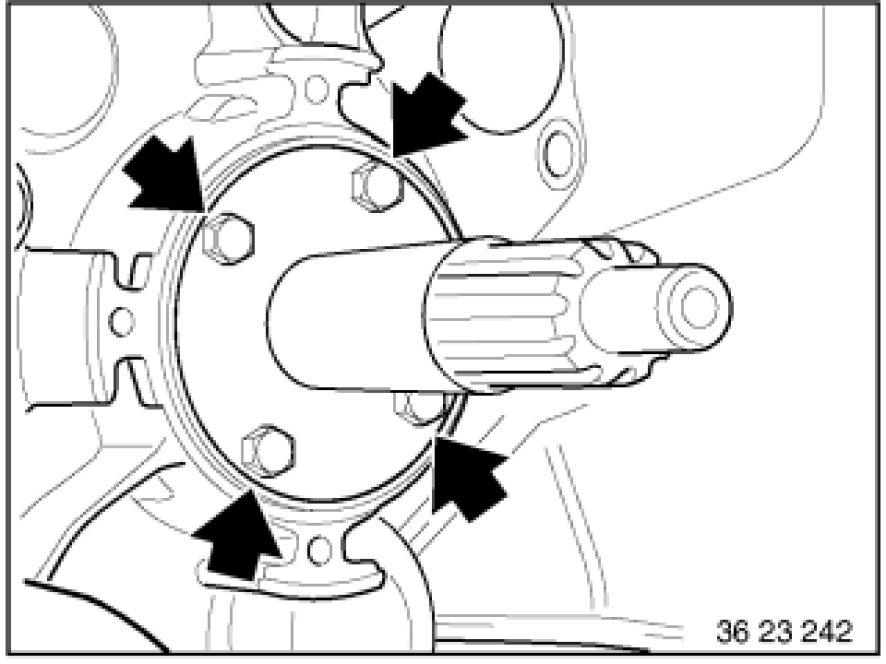 36 23 242