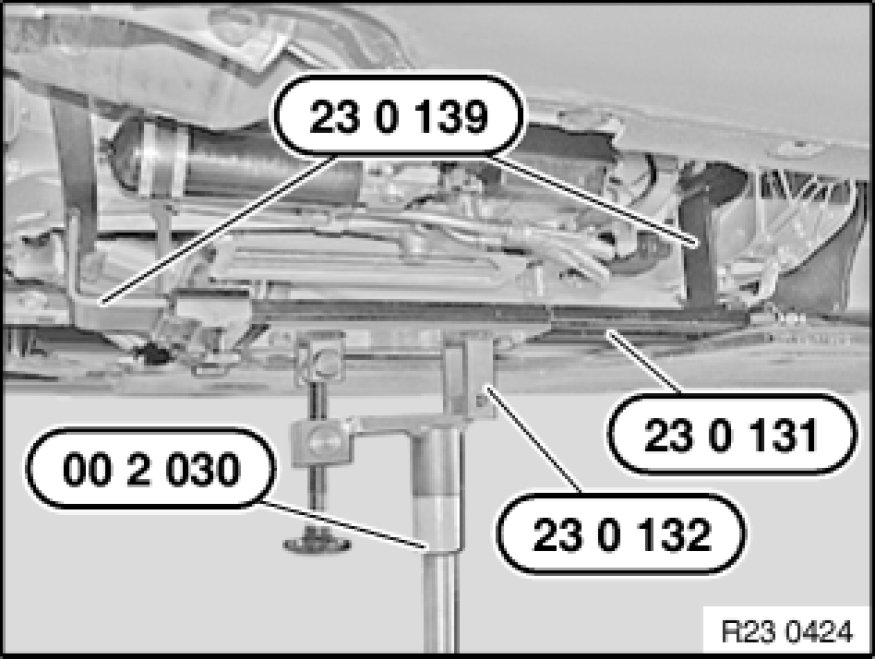 23 0 139

23 0 131

00 2 030

23 0 132

R23 0424