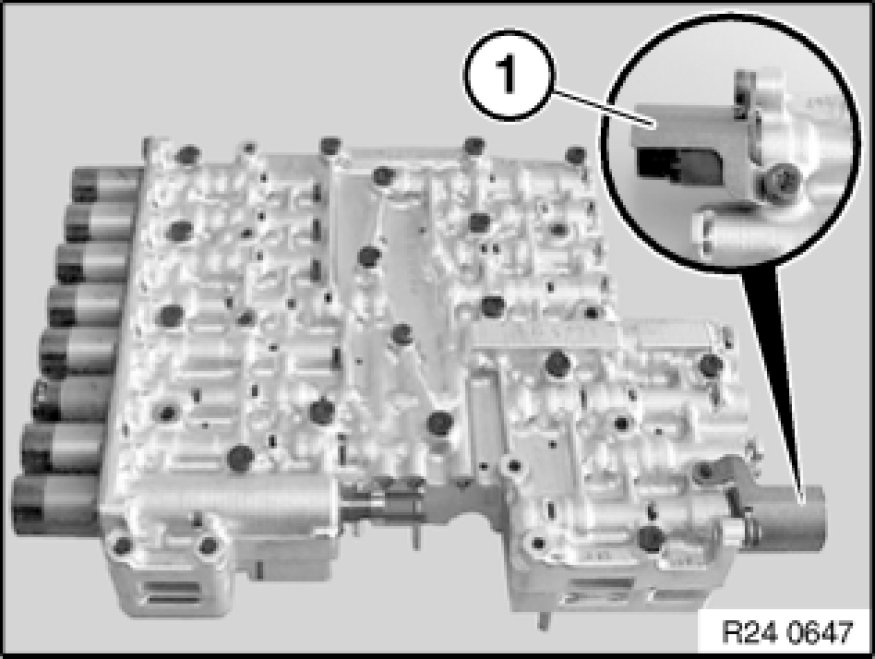 1

R24 0647