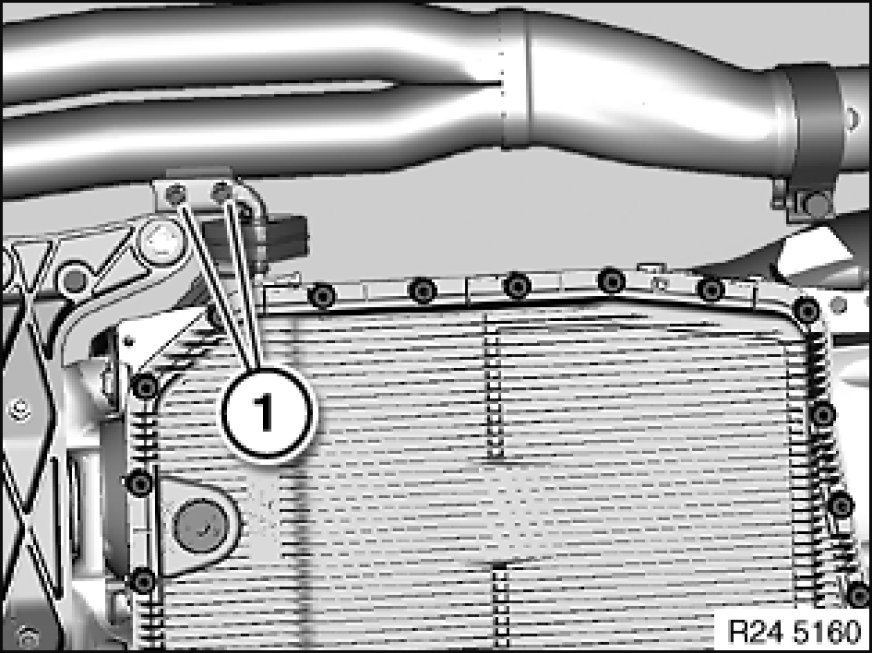 1

R24 5160