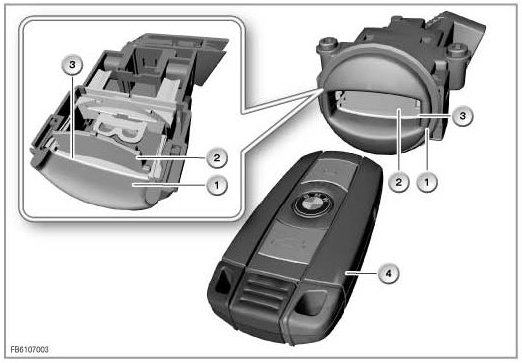 3
2
1
3
2
1
4
FB6107003