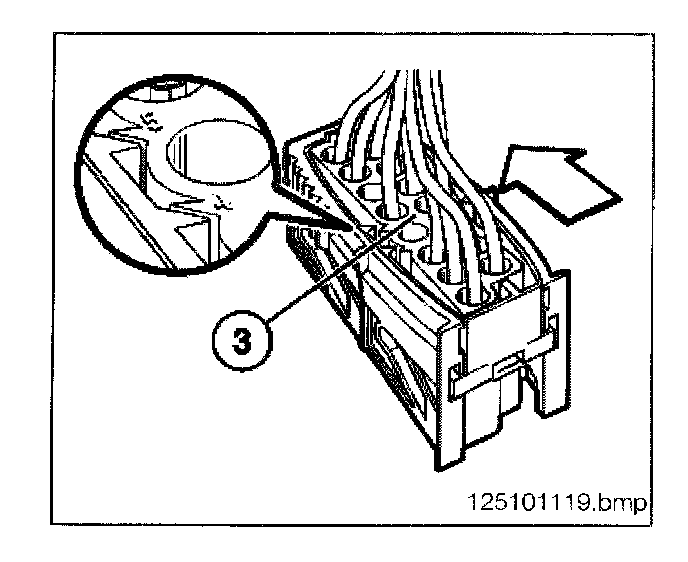 3

125101119.bmp