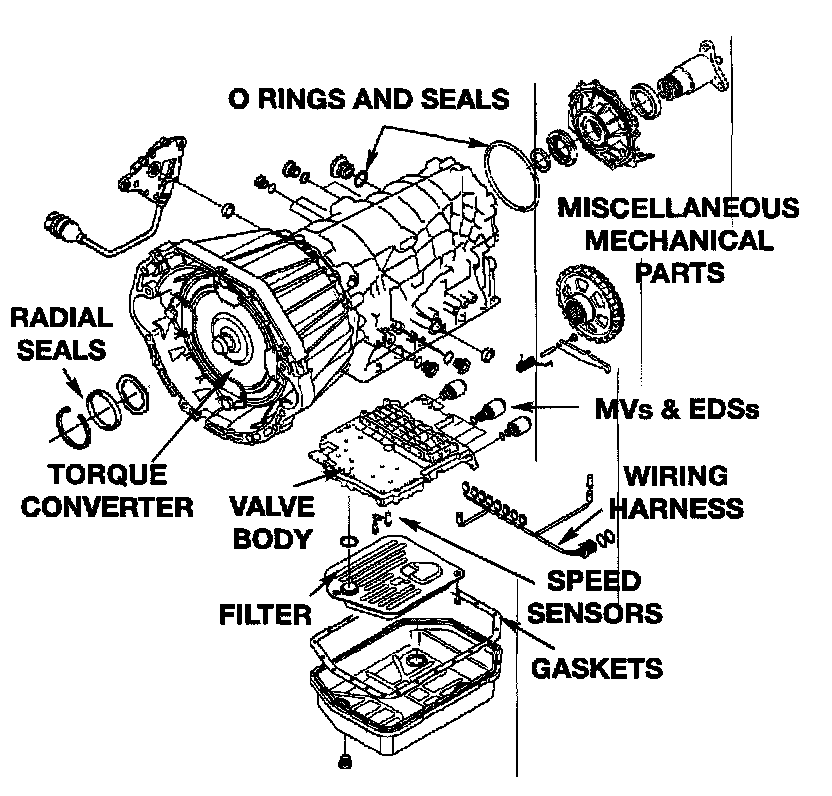 O RINGS AND SEALS

MISCELLANEOUS MECHANICAL PARTS

RADIAL SEALS

MVs & EDSs

TORQUE CONVERTER

VALVE BODY

WIRING HARNESS

SPEED SENSORS

FILTER

GASKETS