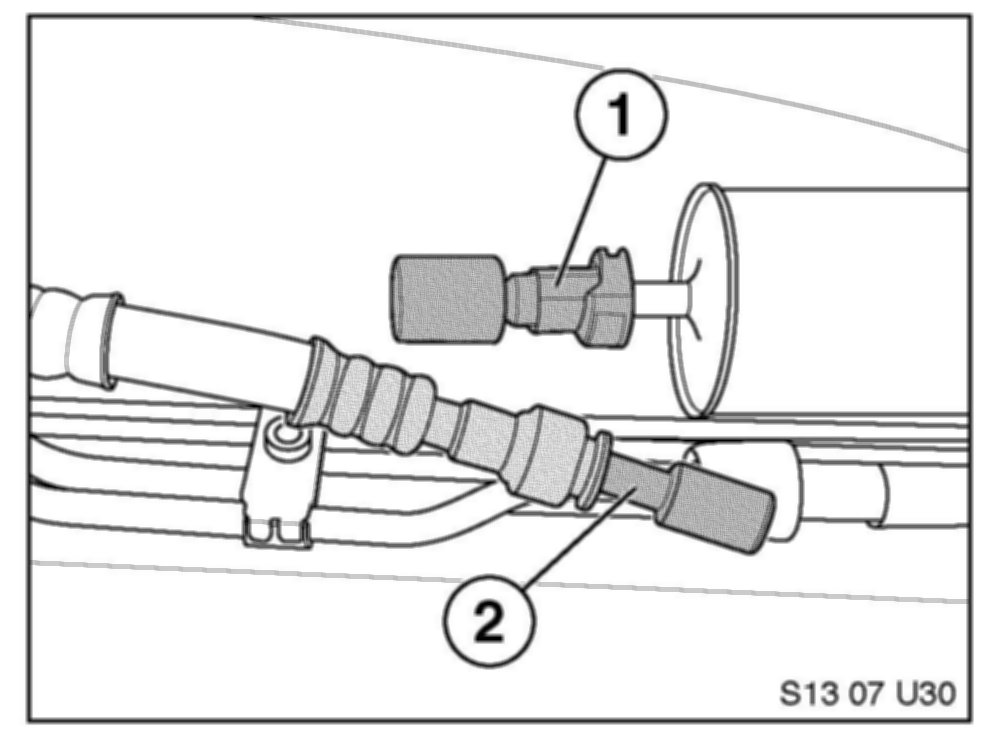 1
2
S13 07 U30