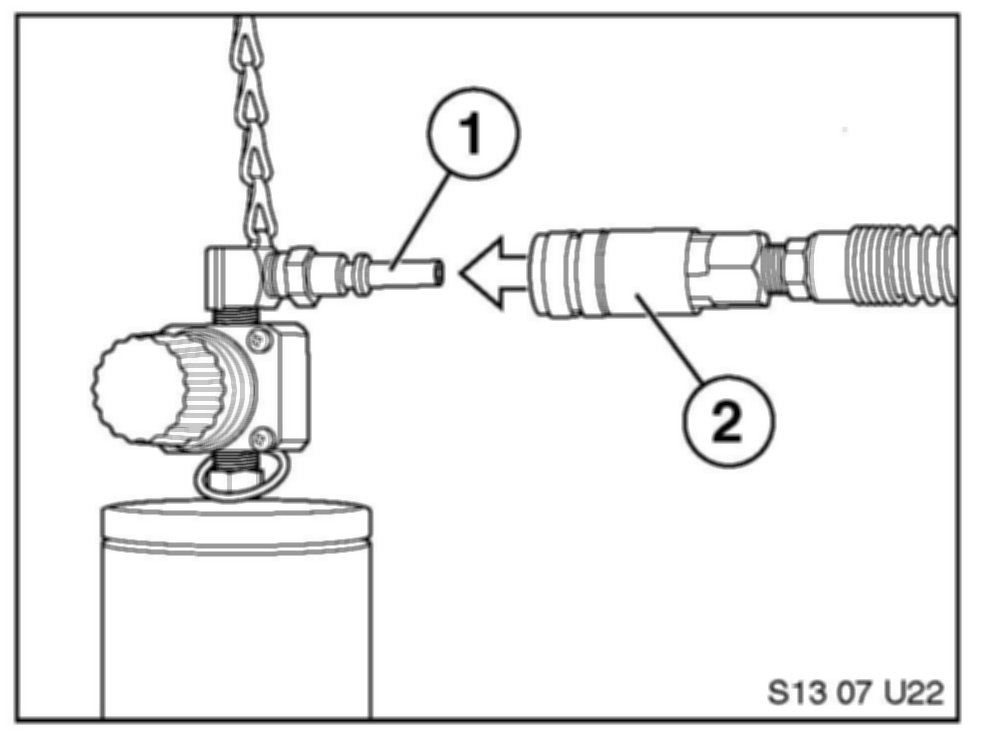 1
2
S13 07 U22