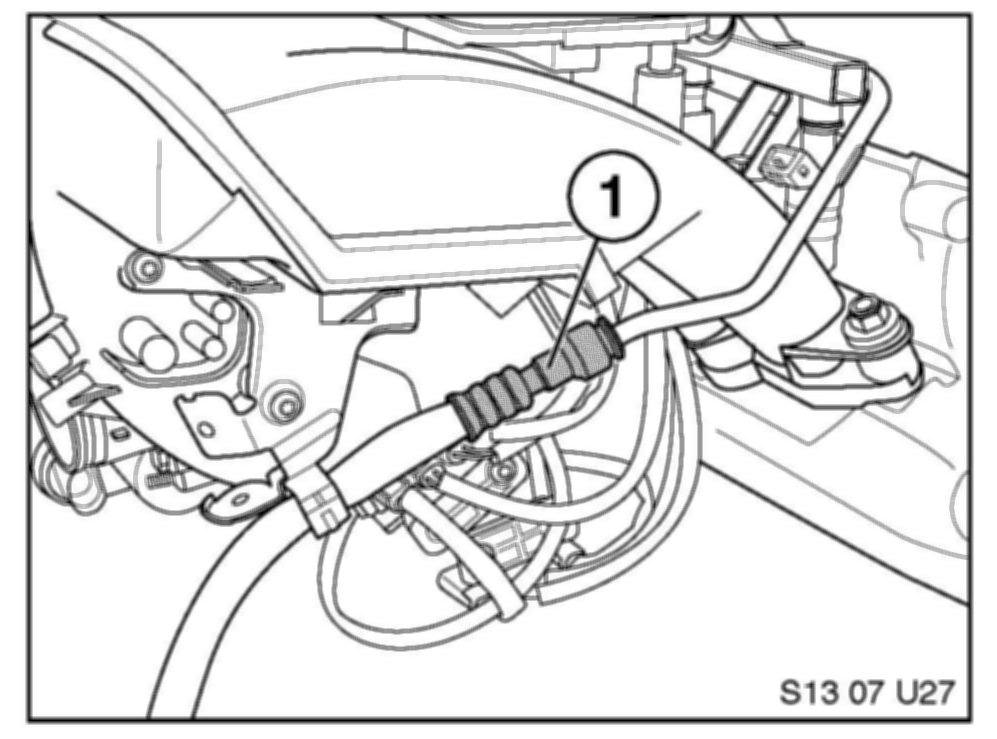 1

S13 07 U27