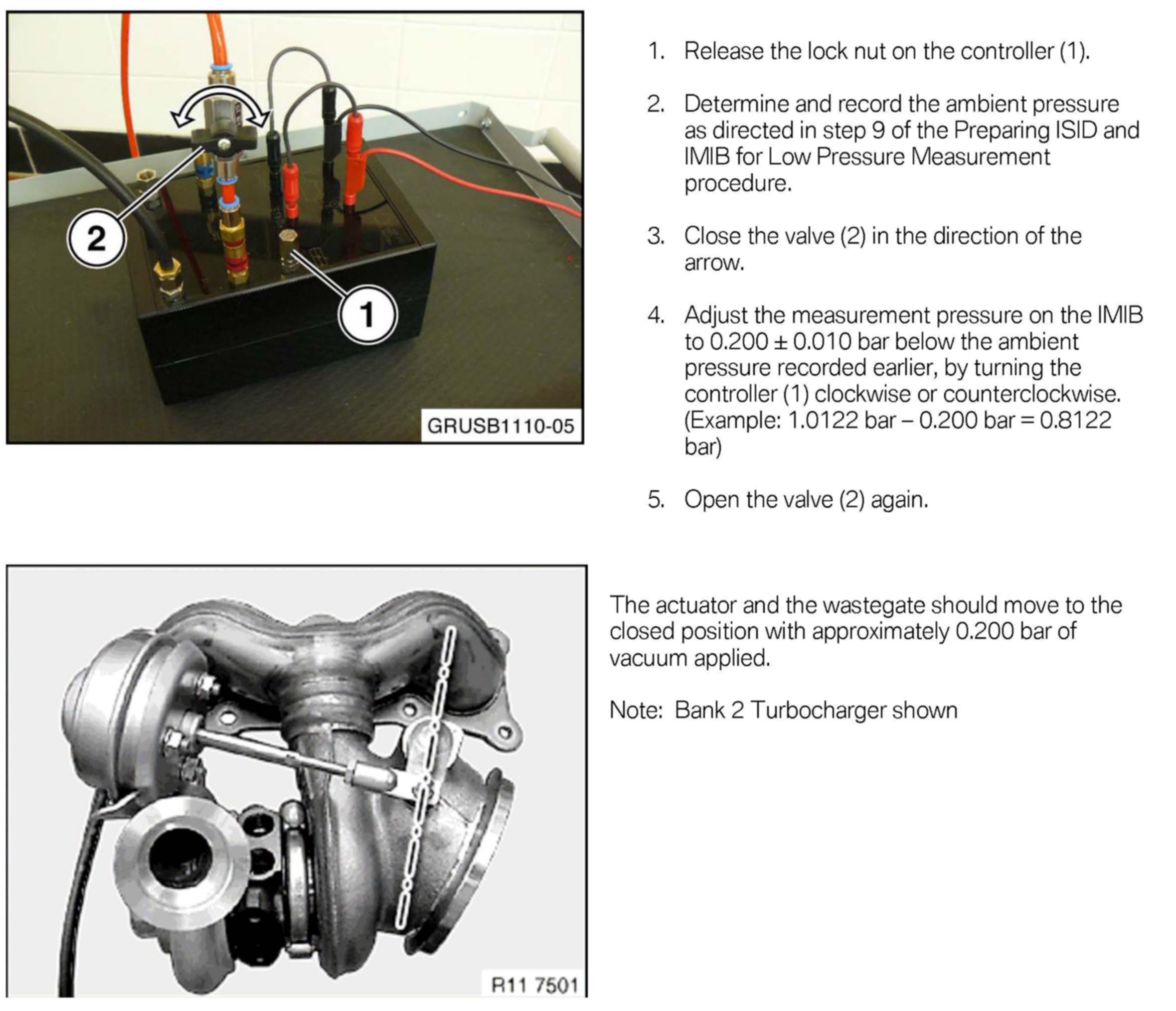 2

1

GRUSB1110-05

1. Release the lock nut on the controller (1).

2. Determine and record the ambient pressure as directed in step 9 of the Preparing ISID and IMIB for Low Pressure Measurement procedure.

3. Close the valve (2) in the direction of the arrow.

4. Adjust the measurement pressure on the IMIB to 0.200 ± 0.010 bar below the ambient pressure recorded earlier, by turning the controller (1) clockwise or counterclockwise. (Example: 1.0122 bar – 0.200 bar = 0.8122 bar)

5. Open the valve (2) again.

R11 7501

The actuator and the wastegate should move to the closed position with approximately 0.200 bar of vacuum applied.

Note: Bank 2 Turbocharger shown