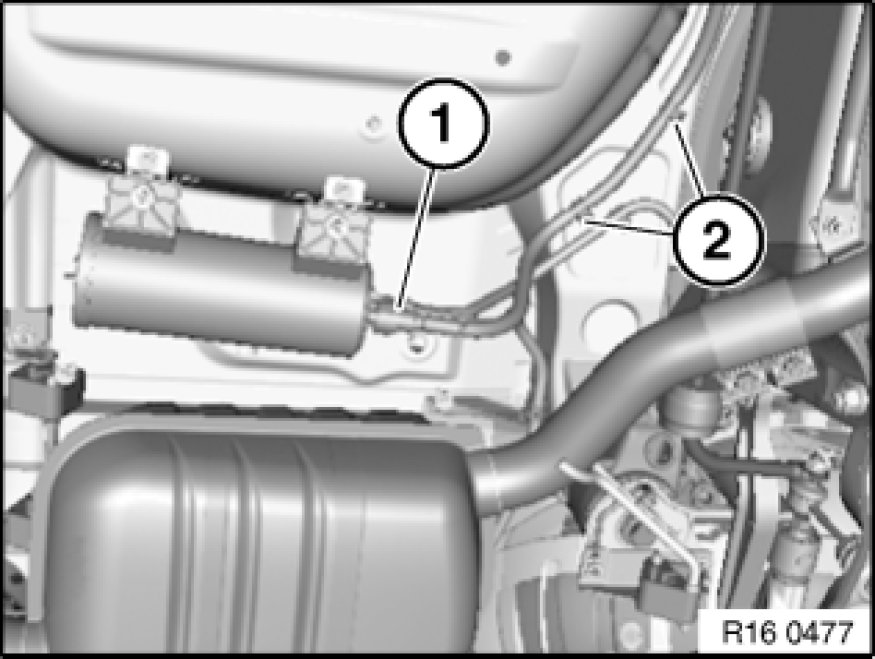 1
2
R16 0477