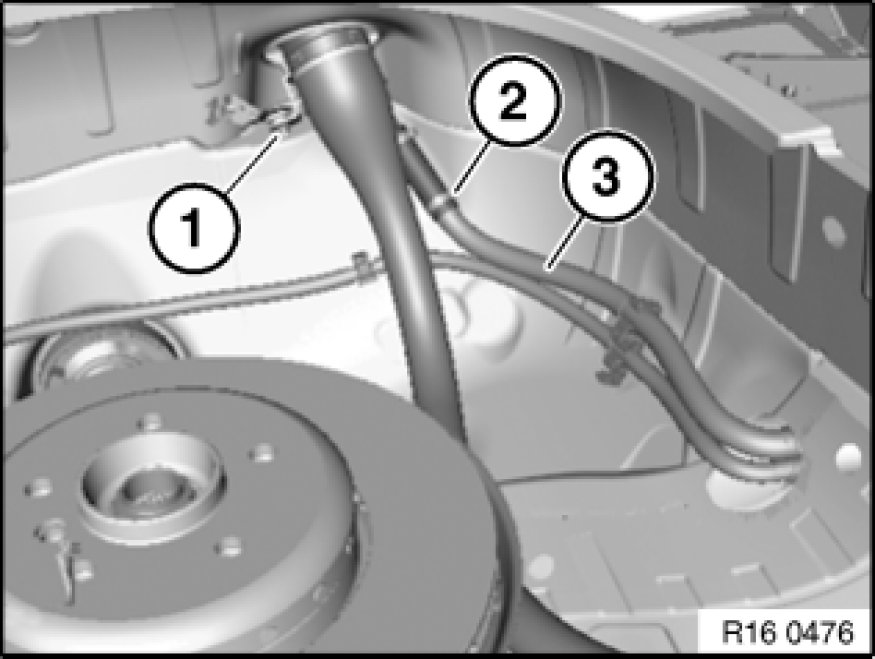 1
2
3
R16 0476