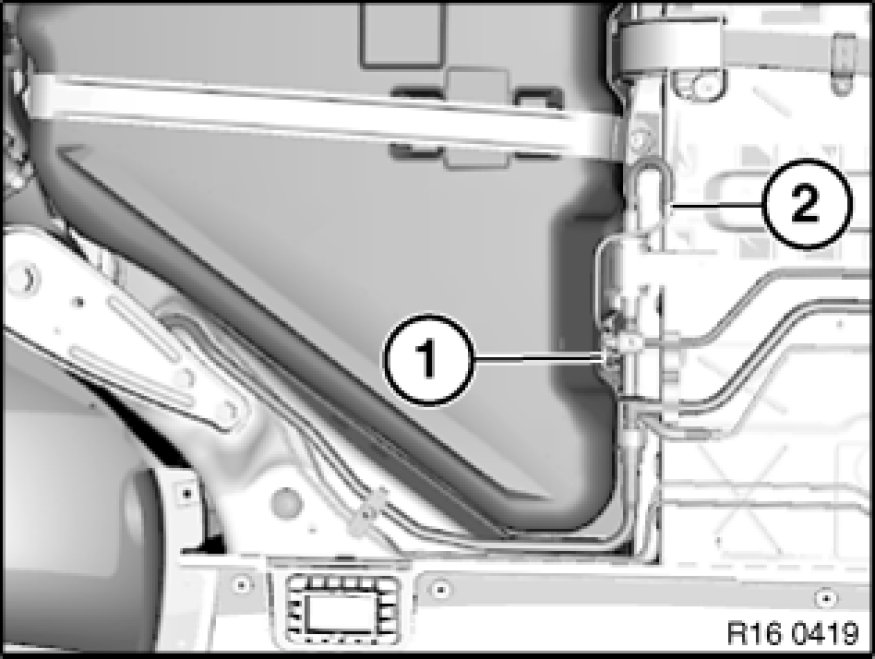 2
1
R16 0419