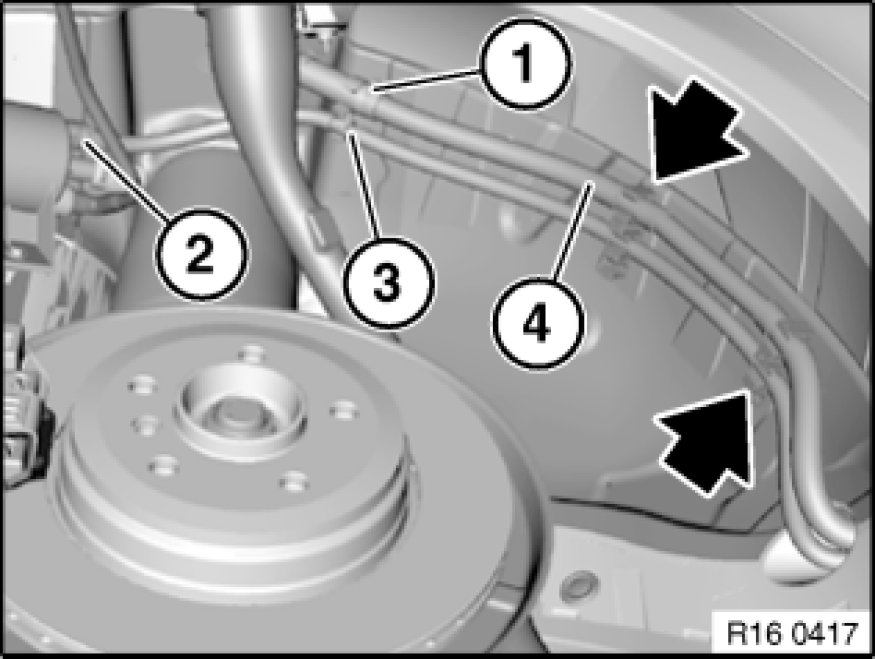 1
2
3
4
R16 0417