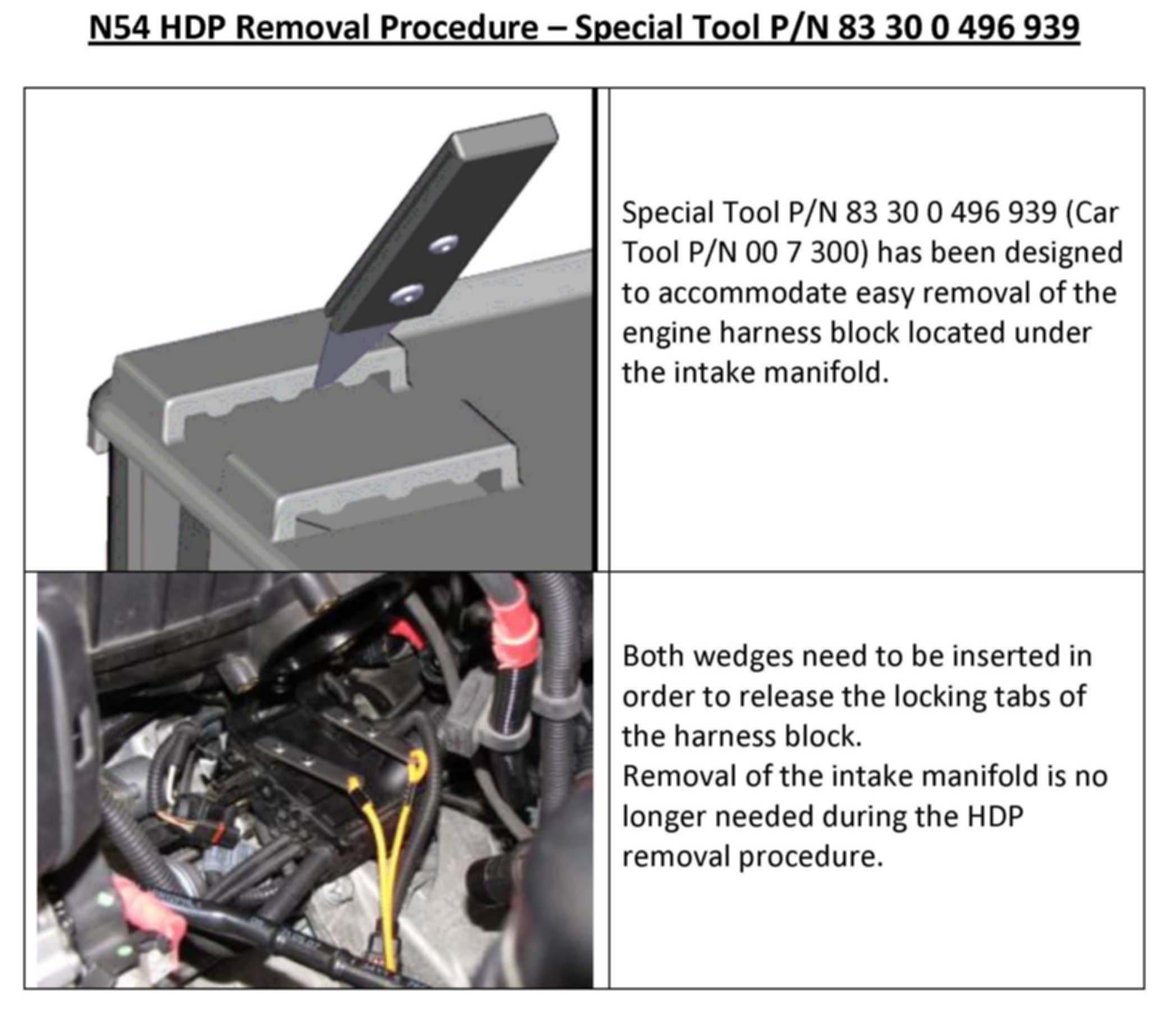 N54 HDP Removal Procedure – Special Tool P/N 83 30 0 496 939

Special Tool P/N 83 30 0 496 939 (Car Tool P/N 00 7 300) has been designed to accommodate easy removal of the engine harness block located under the intake manifold.

Both wedges need to be inserted in order to release the locking tabs of the harness block.
Removal of the intake manifold is no longer needed during the HDP removal procedure.