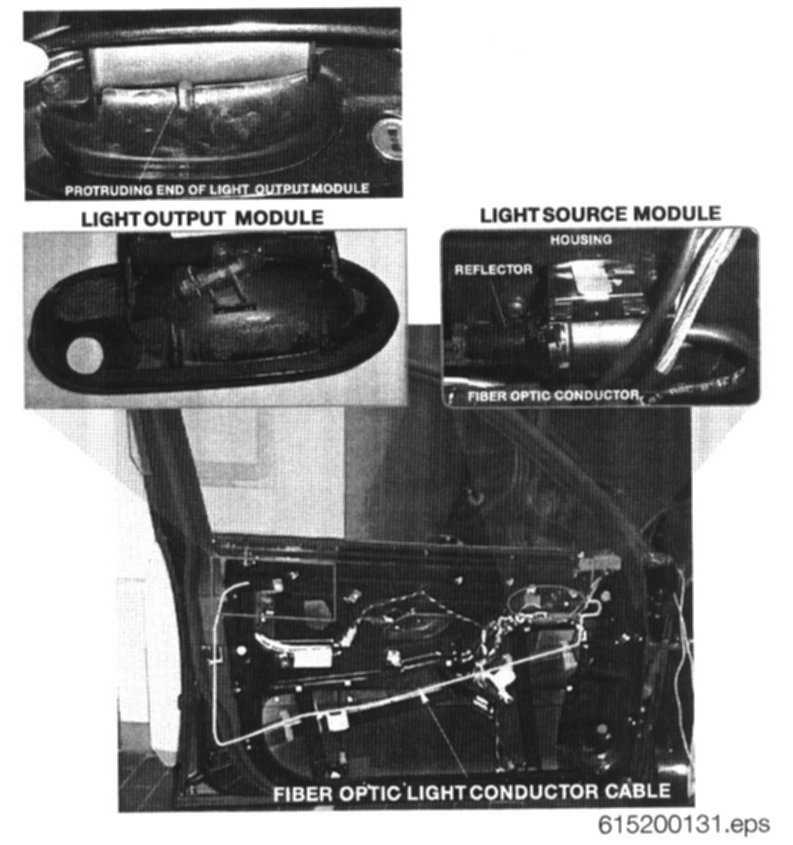 PROTRUDING END OF LIGHT OUTPUT MODULE

LIGHT OUTPUT MODULE

LIGHT SOURCE MODULE

HOUSING

REFLECTOR

FIBER OPTIC CONDUCTOR

FIBER OPTIC LIGHT CONDUCTOR CABLE

615200131.eps