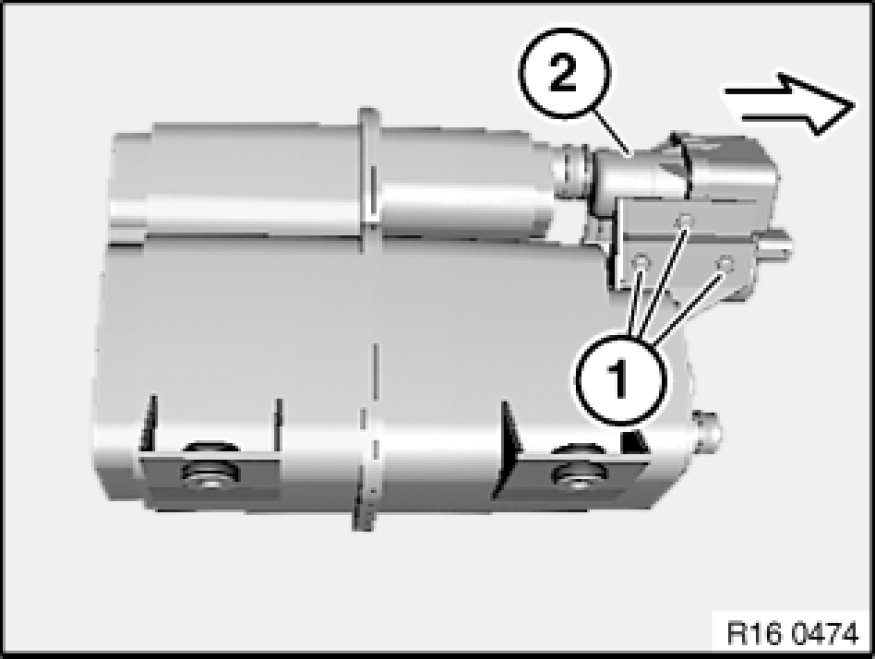 2
1
R16 0474