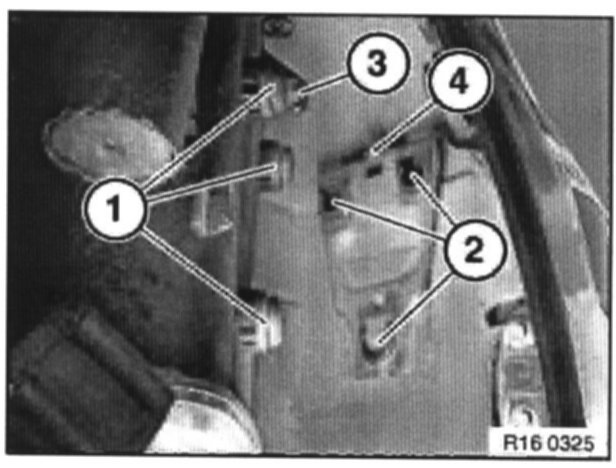 3
4
1
2
R16 0325