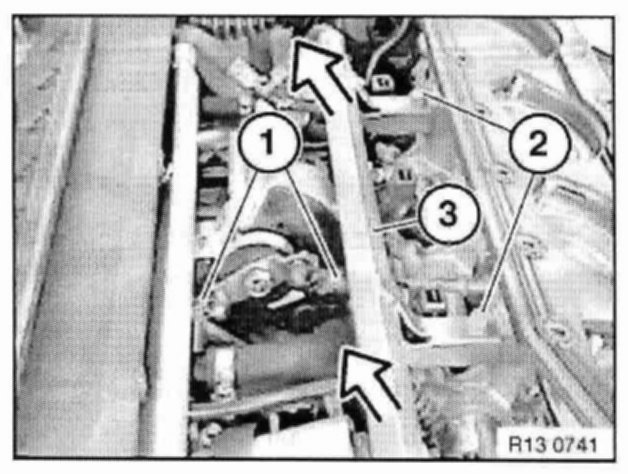 1
2
3
R13 0741